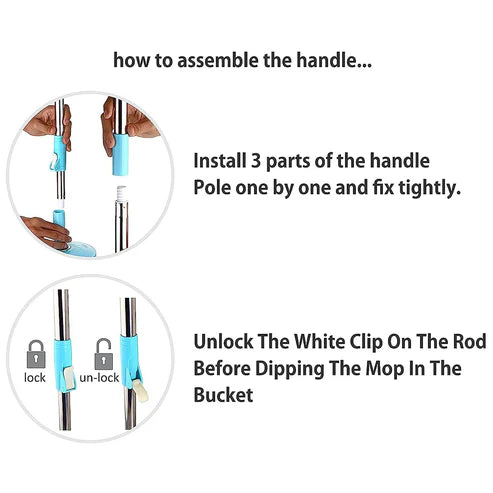 how to assemble the handle...

Install 3 parts of the handle Pole one by one and fix tightly.

lock

un-lock

Unlock The White Clip On The Rod Before Dipping The Mop In The Bucket